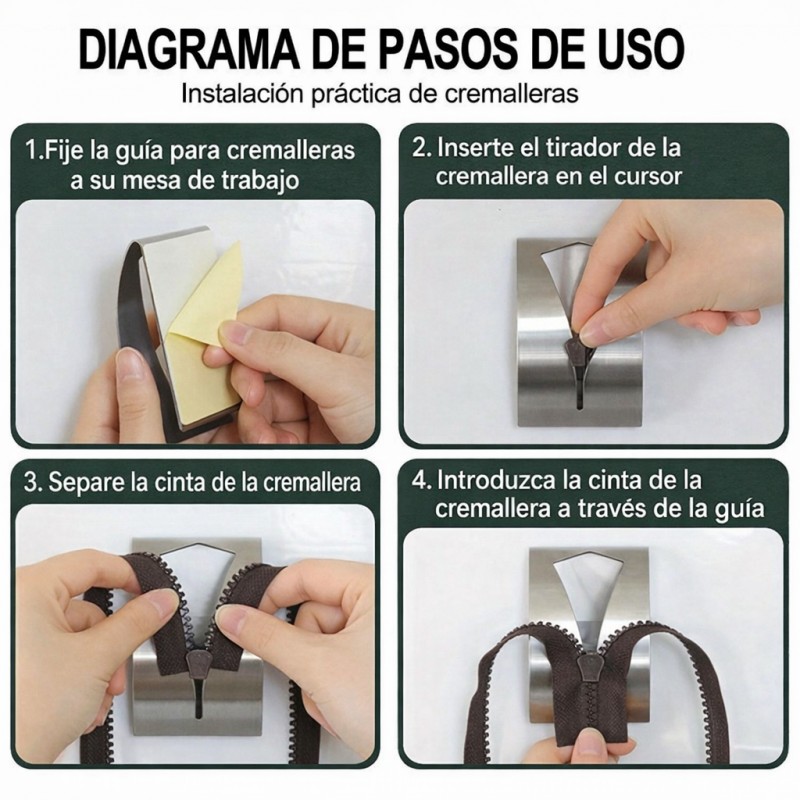 DIAGRAMA DE PASOS DE USO

Instalación práctica de cremalleras

1.Fije la guía para cremalleras a su mesa de trabajo

2. Inserte el tirador de la cremallera en el cursor

3. Separe la cinta de la cremallera

4. Introduzca la cinta de la cremallera a través de la guía